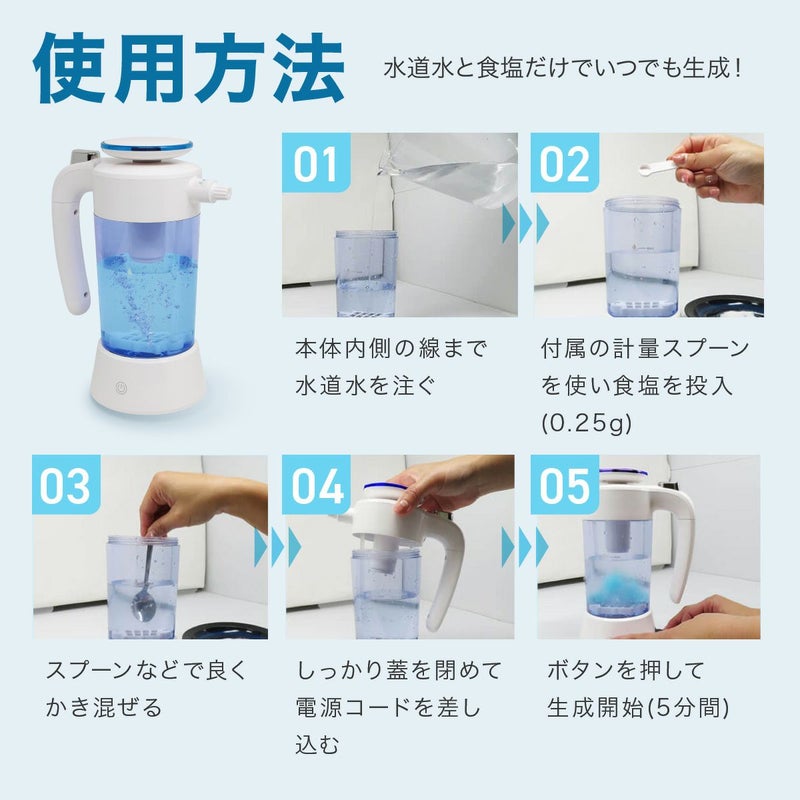 使用方法

水道水と食塩だけでいつでも生成！

01

本体内側の線まで水道水を注ぐ

02

付属の計量スプーンを使い食塩を投入(0.25g)

03

スプーンなどで良くかき混ぜる

04

しっかり蓋を閉めて電源コードを差し込む

05

ボタンを押して生成開始(5分間)